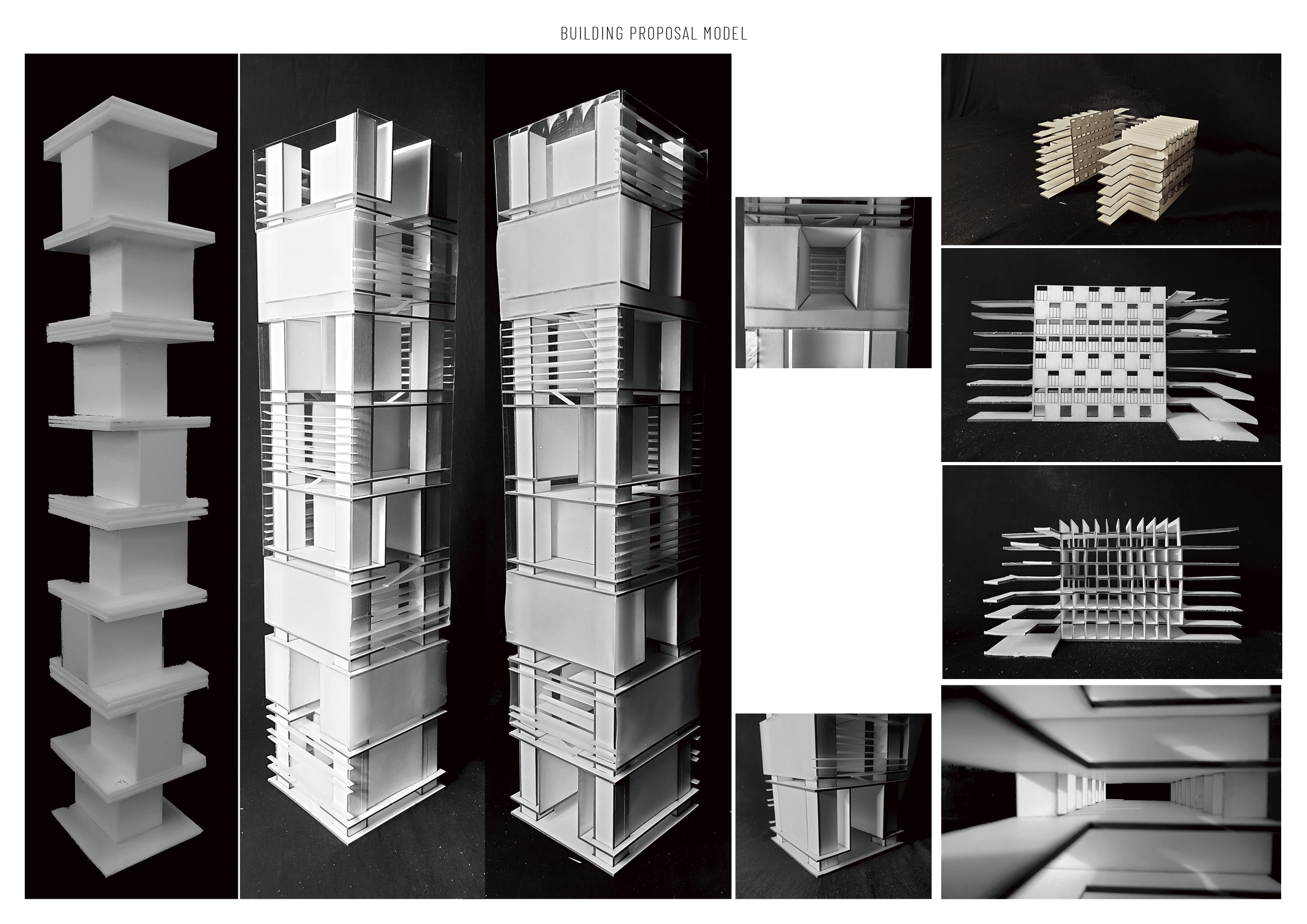 BUILDING PROPOSAL MODEL